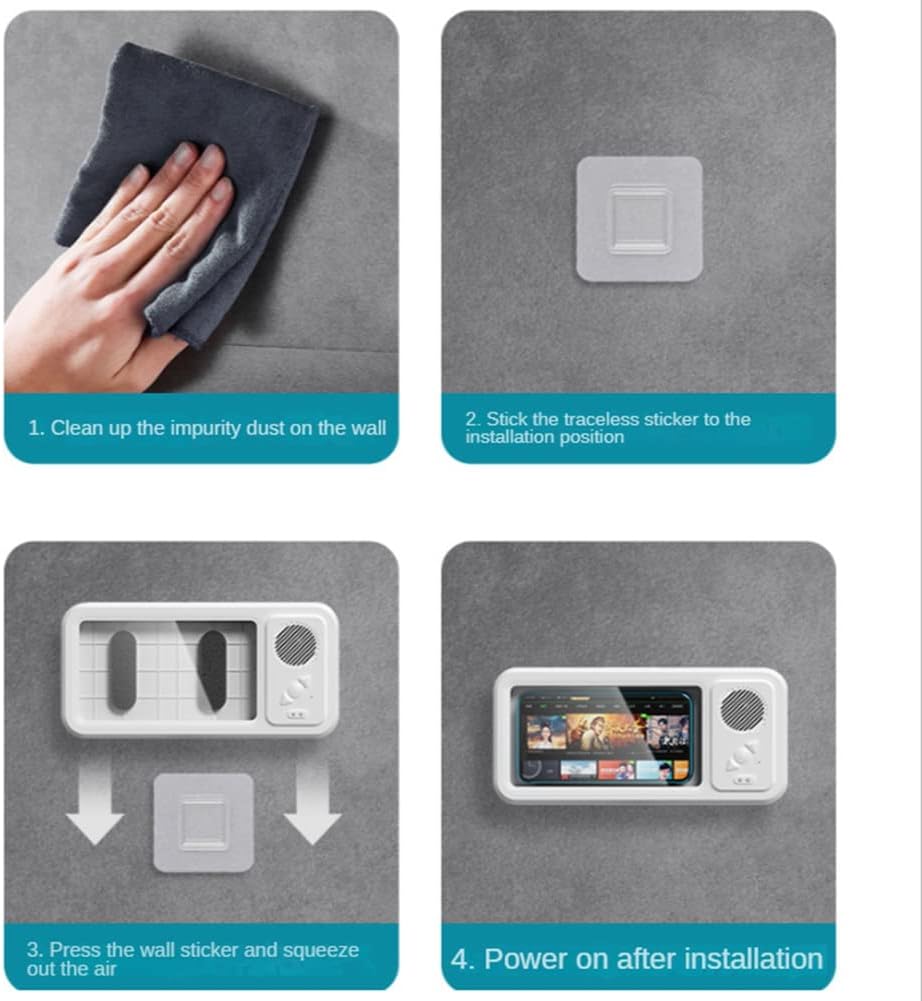 1. Clean up the impurity dust on the wall

2. Stick the traceless sticker to the installation position

3. Press the wall sticker and squeeze out the air

4. Power on after installation